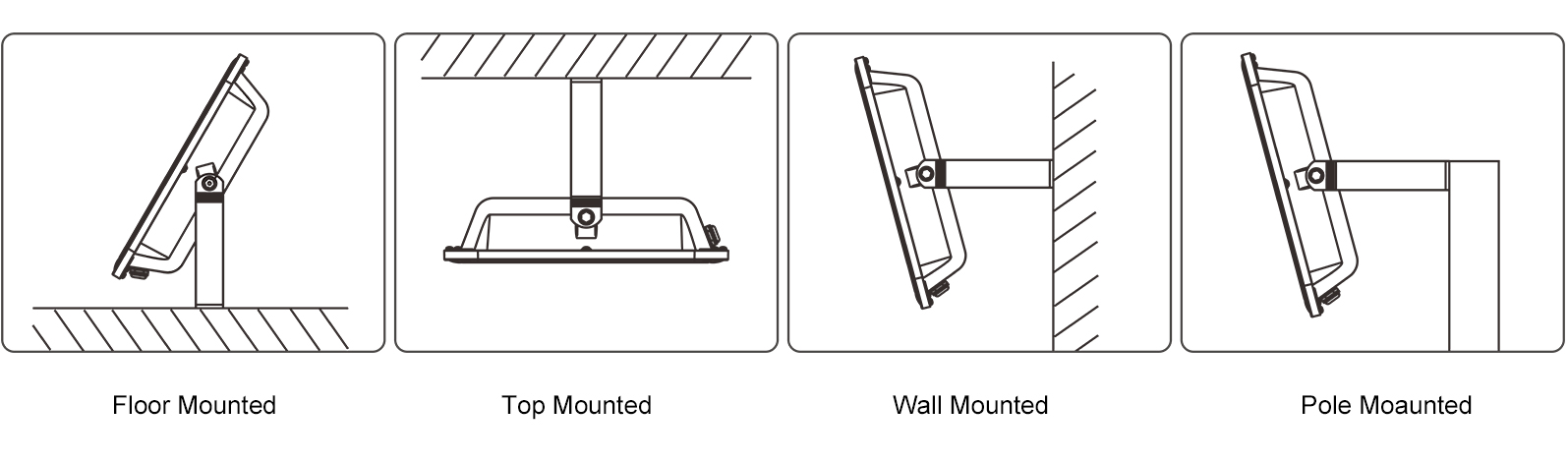 Floor Mounted

Top Mounted

Wall Mounted

Pole Moaunted