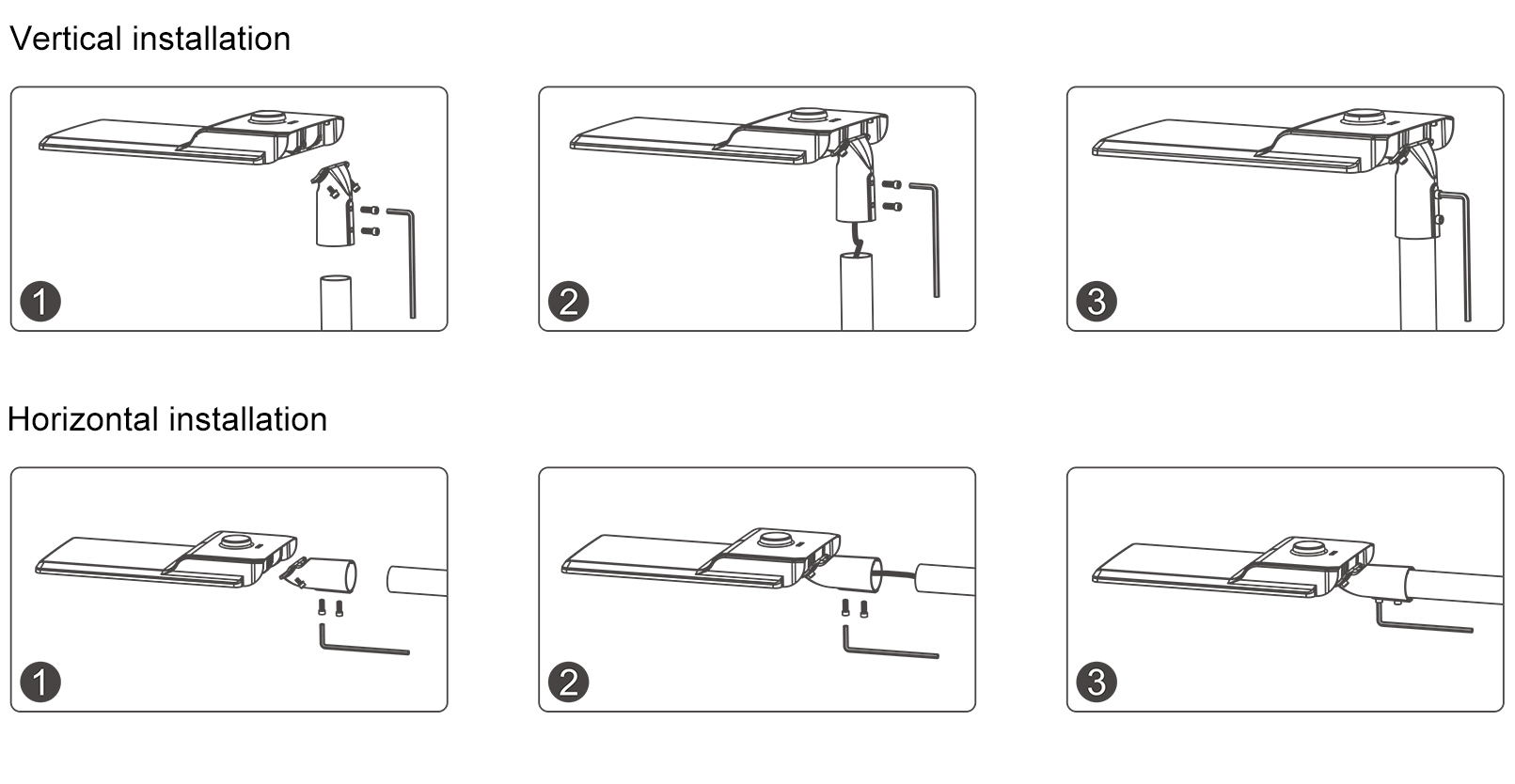 Vertical installation

1

2

3

Horizontal installation

1

2

3